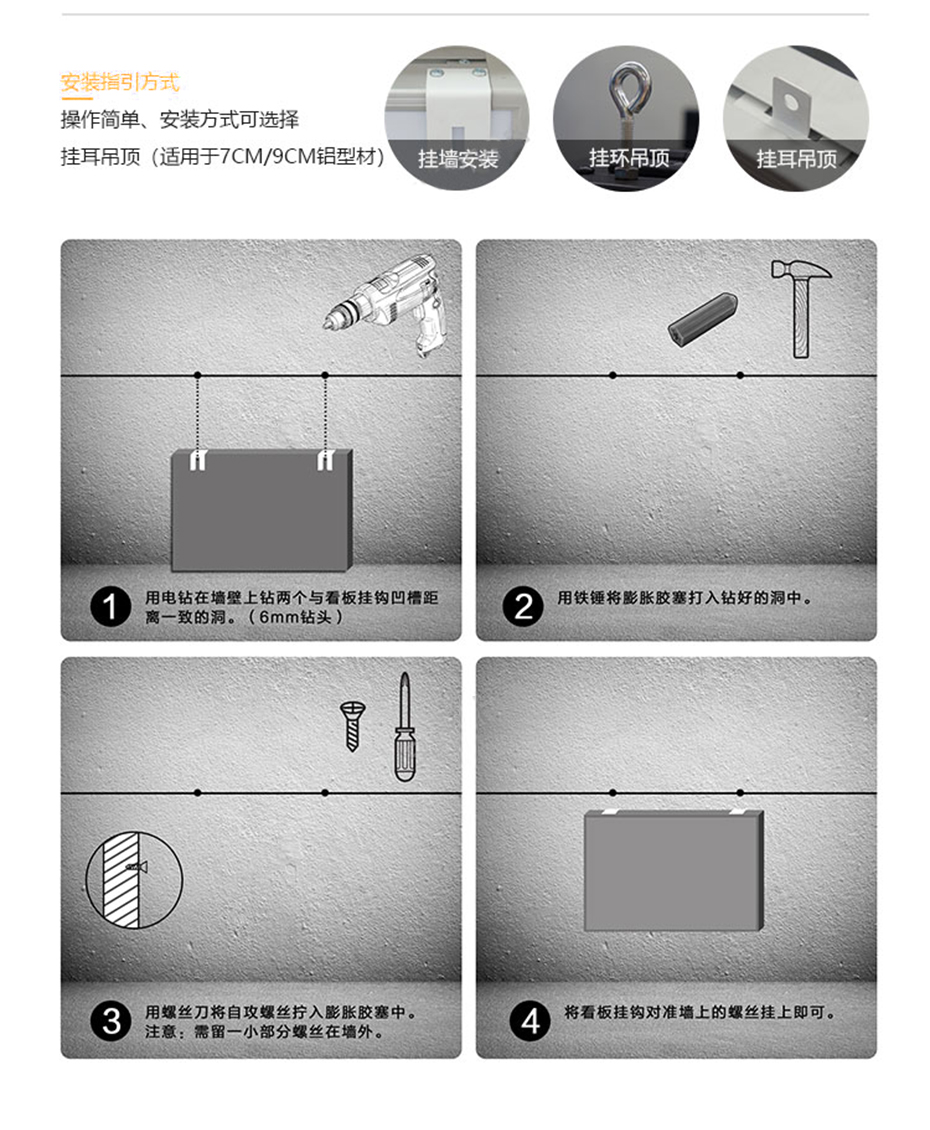 安装指引方式
操作简单、安装方式可选择
挂耳吊顶（适用于7CM/9CM铝型材）

挂墙安装
挂环吊顶
挂耳吊顶

1 用电钻在墙壁上钻两个与看板挂钩凹槽距离一致的洞。（6mm钻头）

2 用铁锤将膨胀胶塞打入钻好的洞中。

3 用螺丝刀将自攻螺丝拧入膨胀胶塞中。注意：需留一小部分螺丝在墙外。

4 将看板挂钩对准墙上的螺丝挂上即可。