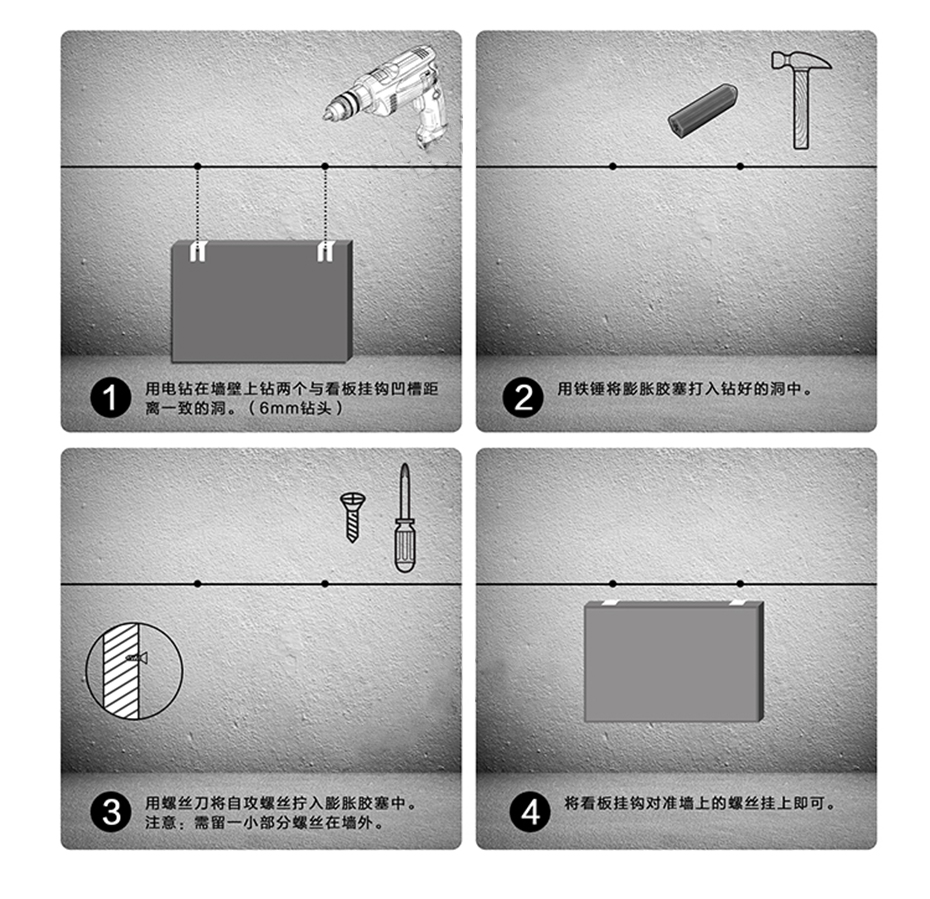 1 用电钻在墙壁上钻两个与看板挂钩凹槽距离一致的洞。（6mm钻头）

2 用铁锤将膨胀胶塞打入钻好的洞中。

3 用螺丝刀将自攻螺丝拧入膨胀胶塞中。注意：需留一小部分螺丝在墙外。

4 将看板挂钩对准墙上的螺丝挂上即可。